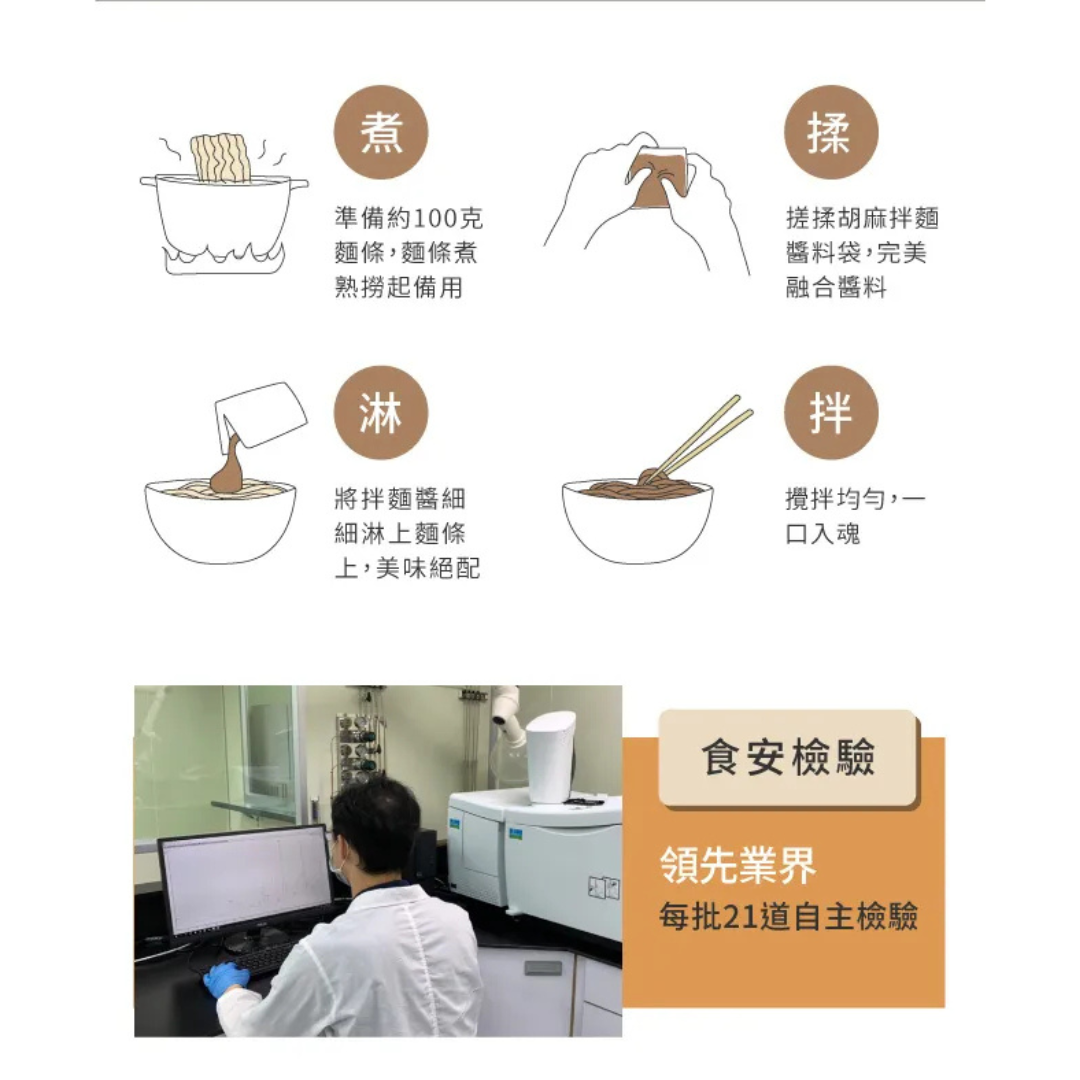 煮

準備約100克麵條，麵條煮熟撈起備用

揉

搓揉胡麻拌麵醬料袋，完美融合醬料

淋

將拌麵醬細細淋上麵條上，美味絕配

拌

攪拌均勻，一口入魂

食安檢驗

領先業界
每批21道自主檢驗