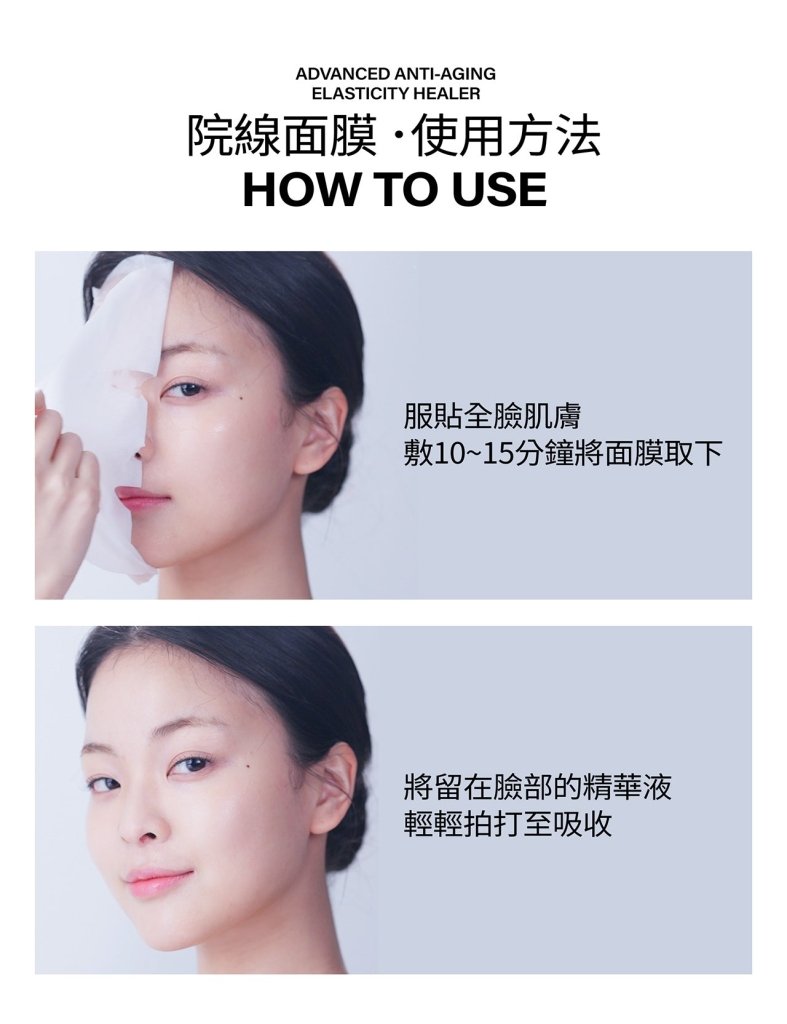 ADVANCED ANTI-AGING
ELASTICITY HEALER

院線面膜 ·使用方法

HOW TO USE

服貼全臉肌膚
敷10~15分鐘將面膜取下

將留在臉部的精華液
輕輕拍打至吸收