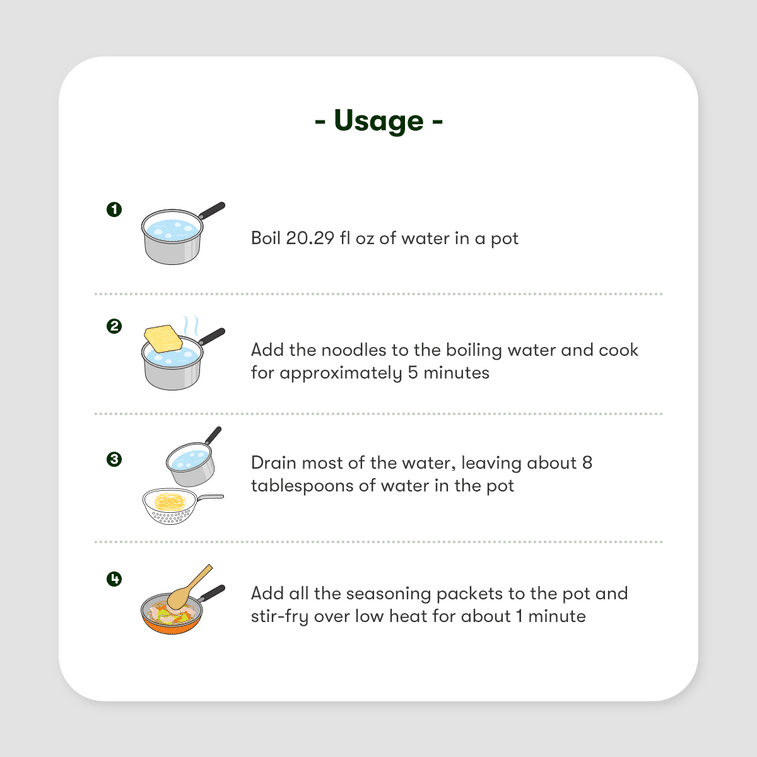 - Usage -

1 Boil 20.29 fl oz of water in a pot

2 Add the noodles to the boiling water and cook for approximately 5 minutes

3 Drain most of the water, leaving about 8 tablespoons of water in the pot

4 Add all the seasoning packets to the pot and stir-fry over low heat for about 1 minute