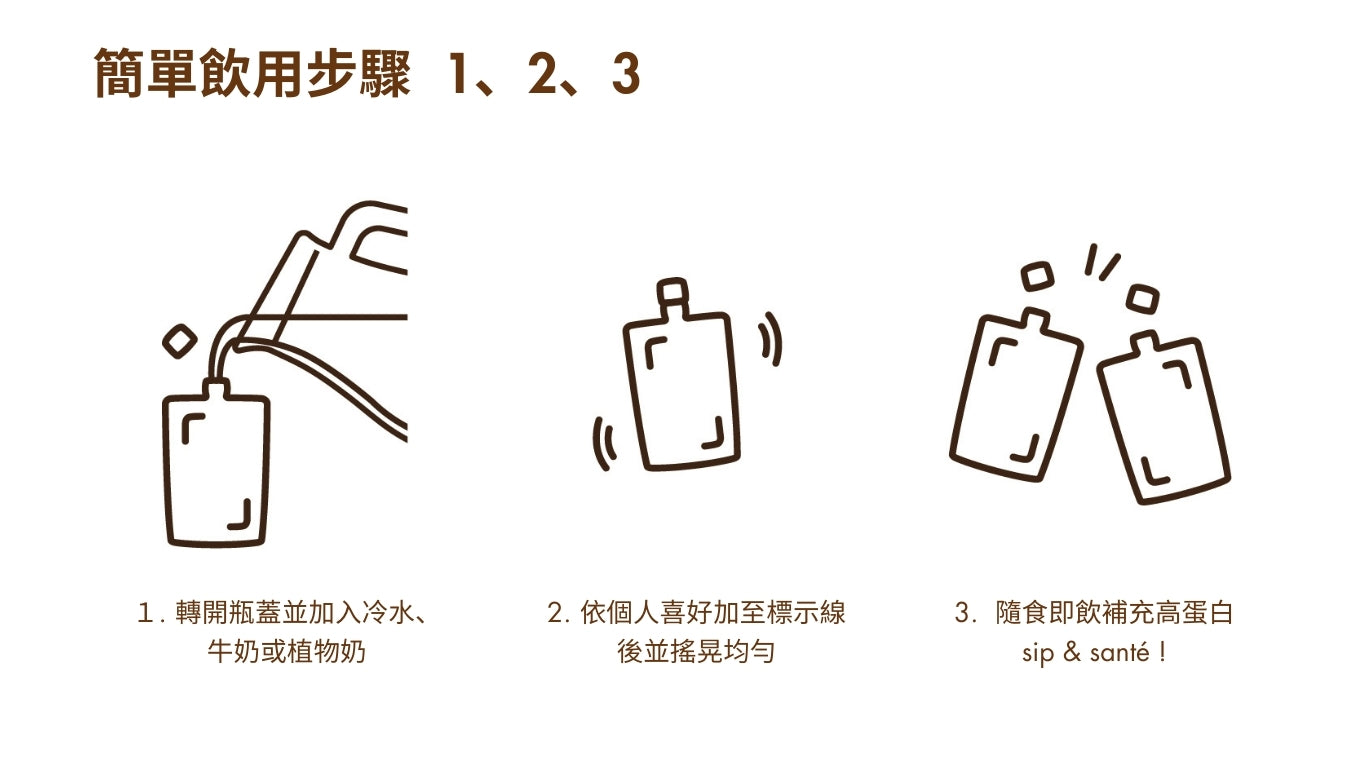 簡單飲用步驟 1、2、3

1. 轉開瓶蓋並加入冷水、牛奶或植物奶

2. 依個人喜好加至標示線後並搖晃均勻

3. 隨食即飲補充高蛋白 sip & santé !